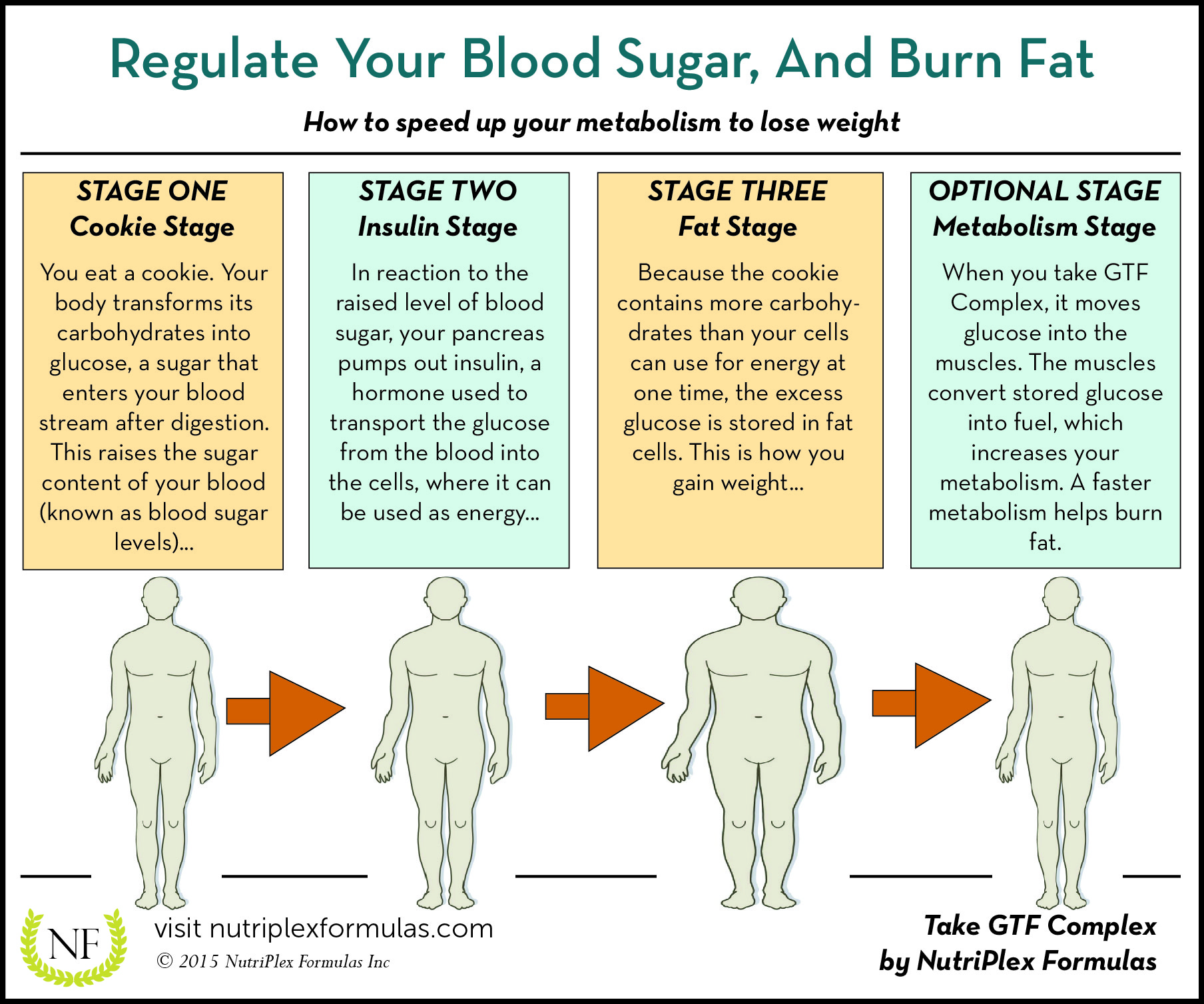 Regulate Your Blood Sugar, And Burn Fat

How to speed up your metabolism to lose weight

STAGE ONE
Cookie Stage

You eat a cookie. Your body transforms its carbohydrates into glucose, a sugar that enters your blood stream after digestion. This raises the sugar content of your blood (known as blood sugar levels)...

STAGE TWO
Insulin Stage

In reaction to the raised level of blood sugar, your pancreas pumps out insulin, a hormone used to transport the glucose from the blood into the cells, where it can be used as energy...

STAGE THREE
Fat Stage

Because the cookie contains more carbohydrates than your cells can use for energy at one time, the excess glucose is stored in fat cells. This is how you gain weight...

OPTIONAL STAGE
Metabolism Stage

When you take GTF Complex, it moves glucose into the muscles. The muscles convert stored glucose into fuel, which increases your metabolism. A faster metabolism helps burn fat.

NF

visit nutriplexformulas.com
© 2015 NutriPlex Formulas Inc

Take GTF Complex
by NutriPlex Formulas